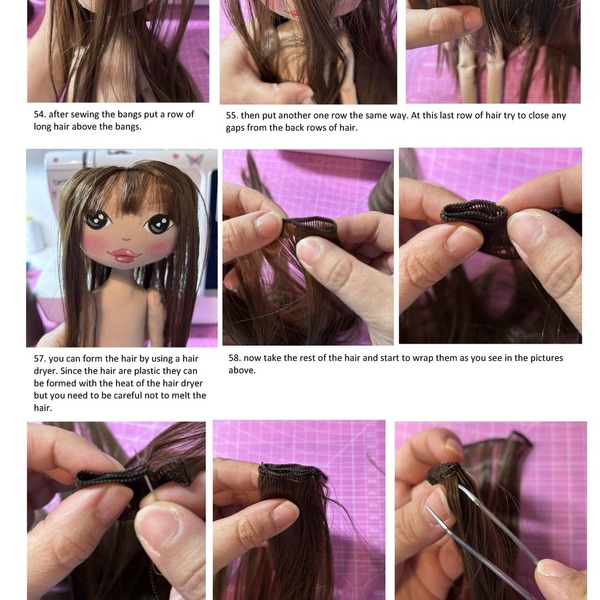 54. after sewing the bangs put a row of long hair above the bangs.

55. then put another one row the same way. At this last row of hair try to close any gaps from the back rows of hair.

57. you can form the hair by using a hair dryer. Since the hair are plastic they can be formed with the heat of the hair dryer but you need to be careful not to melt the hair.

58. now take the rest of the hair and start to wrap them as you see in the pictures above.